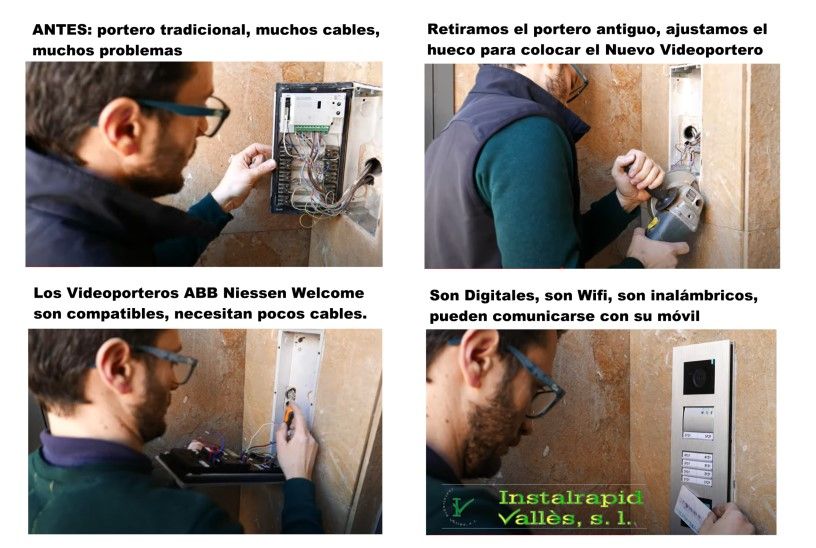 ANTES: portero tradicional, muchos cables, muchos problemas

Retiramos el portero antiguo, ajustamos el hueco para colocar el Nuevo Videoportero

Los Videoporteros ABB Niessen Welcome son compatibles, necesitan pocos cables.

Son Digitales, son Wifi, son inalámbricos, pueden comunicarse con su móvil

Instalrapid Vallès, s. l.